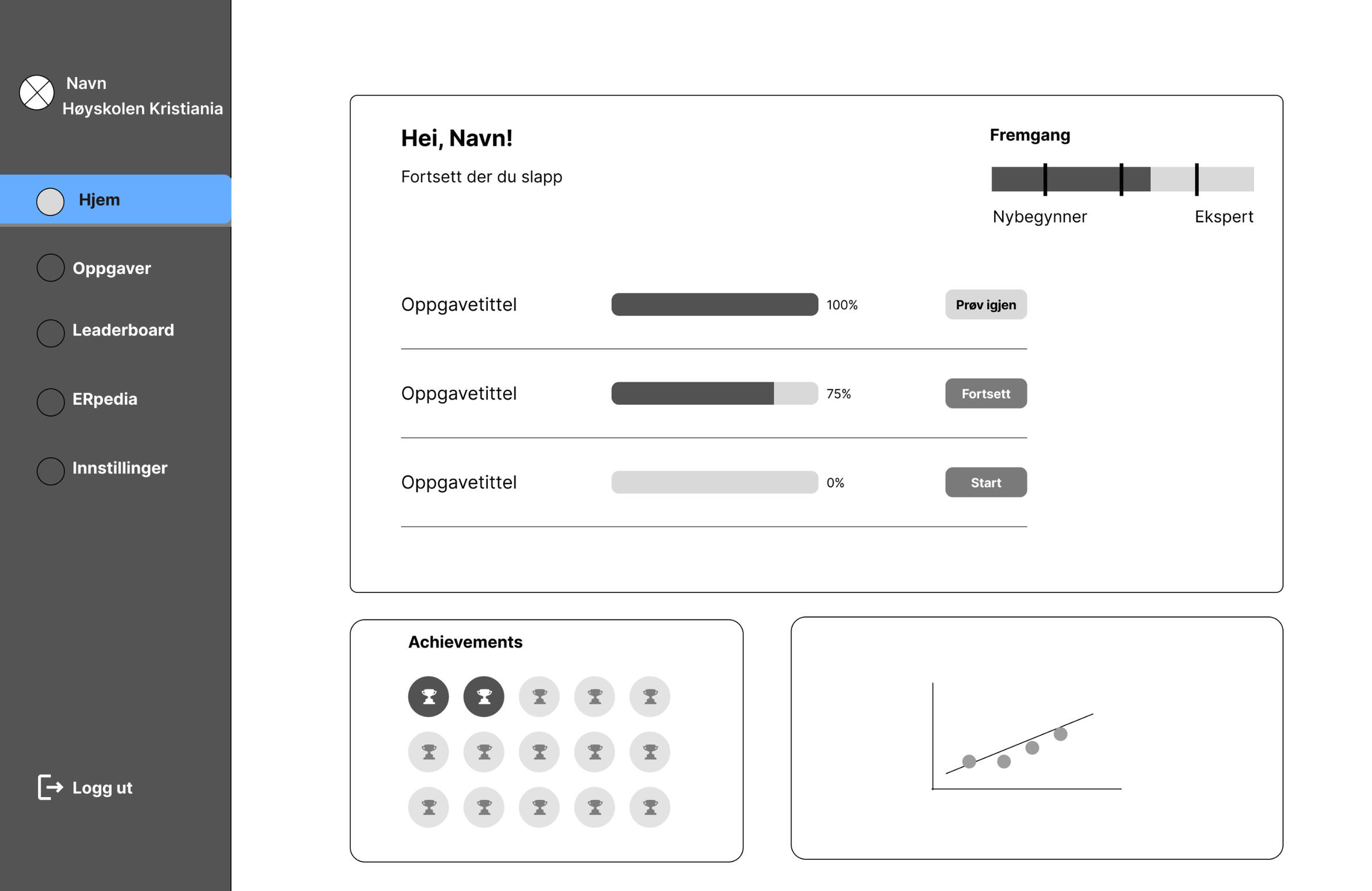 Navn
Høyskolen Kristiania

Hjem

Oppgaver

Leaderboard

ERpedia

Innstillinger

Logg ut

Hei, Navn!

Fortsett der du slapp

Fremgang

Nybegynner

Ekspert

Oppgavetittel 100% Prøv igjen

Oppgavetittel 75% Fortsett

Oppgavetittel 0% Start

Achievements